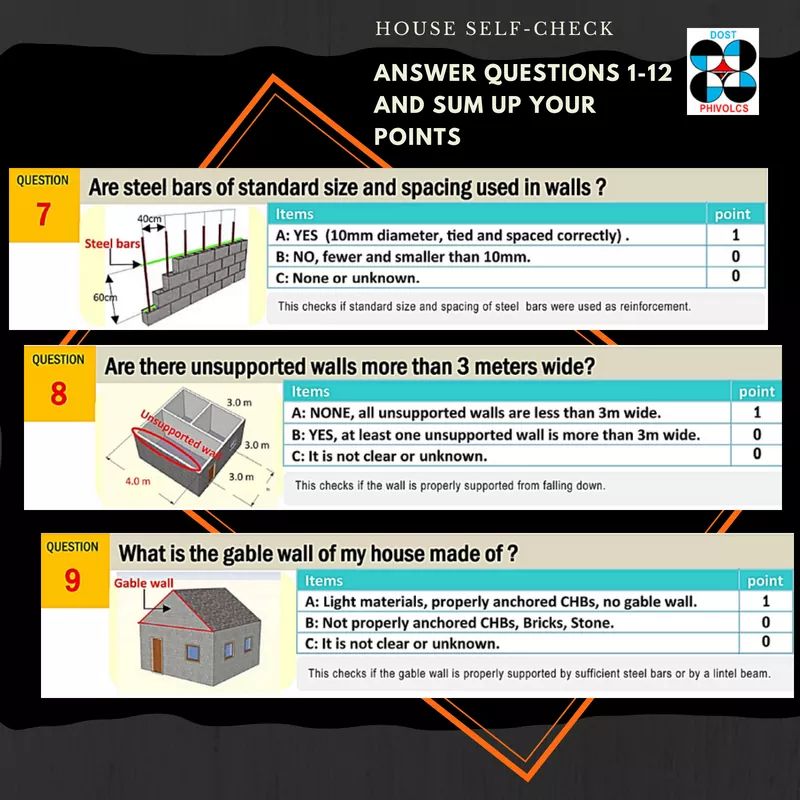 HOUSE SELF-CHECK

ANSWER QUESTIONS 1-12 AND SUM UP YOUR POINTS

DOST
PHIVOLCS

QUESTION
7
Are steel bars of standard size and spacing used in walls ?

40cm
Steel bars
60cm

| Items | point |
|---|---|
| A: YES (10mm diameter, tied and spaced correctly) . | 1 |
| B: NO, fewer and smaller than 10mm. | 0 |
| C: None or unknown. | 0 |

This checks if standard size and spacing of steel bars were used as reinforcement.

QUESTION
8
Are there unsupported walls more than 3 meters wide?

3.0 m
Unsupported wall
3.0 m
3.0 m
4.0 m

| Items | point |
|---|---|
| A: NONE, all unsupported walls are less than 3m wide. | 1 |
| B: YES, at least one unsupported wall is more than 3m wide. | 0 |
| C: It is not clear or unknown. | 0 |

This checks if the wall is properly supported from falling down.

QUESTION
9
What is the gable wall of my house made of ?

Gable wall

| Items | point |
|---|---|
| A: Light materials, properly anchored CHBs, no gable wall. | 1 |
| B: Not properly anchored CHBs, Bricks, Stone. | 0 |
| C: It is not clear or unknown. | 0 |

This checks if the gable wall is properly supported by sufficient steel bars or by a lintel beam.